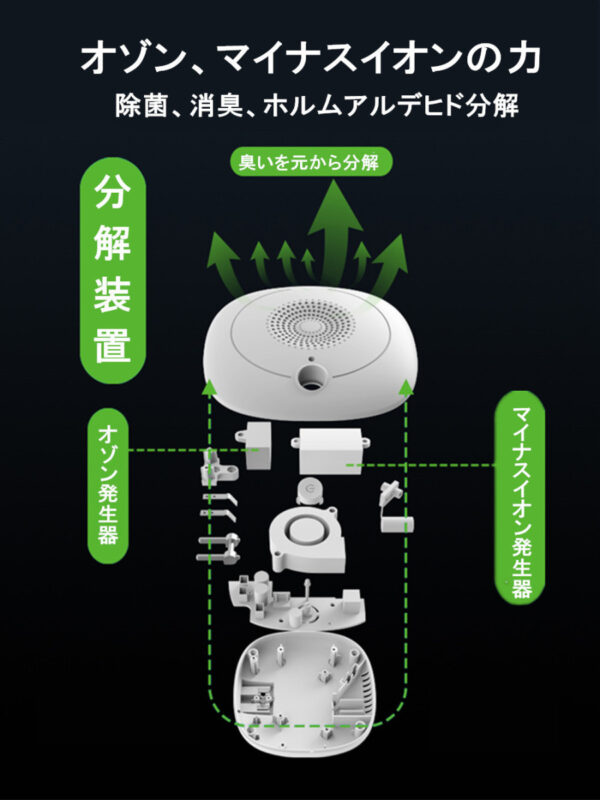 オゾン、マイナスイオンの力
除菌、消臭、ホルムアルデヒド分解

臭いを元から分解

分解装置

オゾン発生器

マイナスイオン発生器