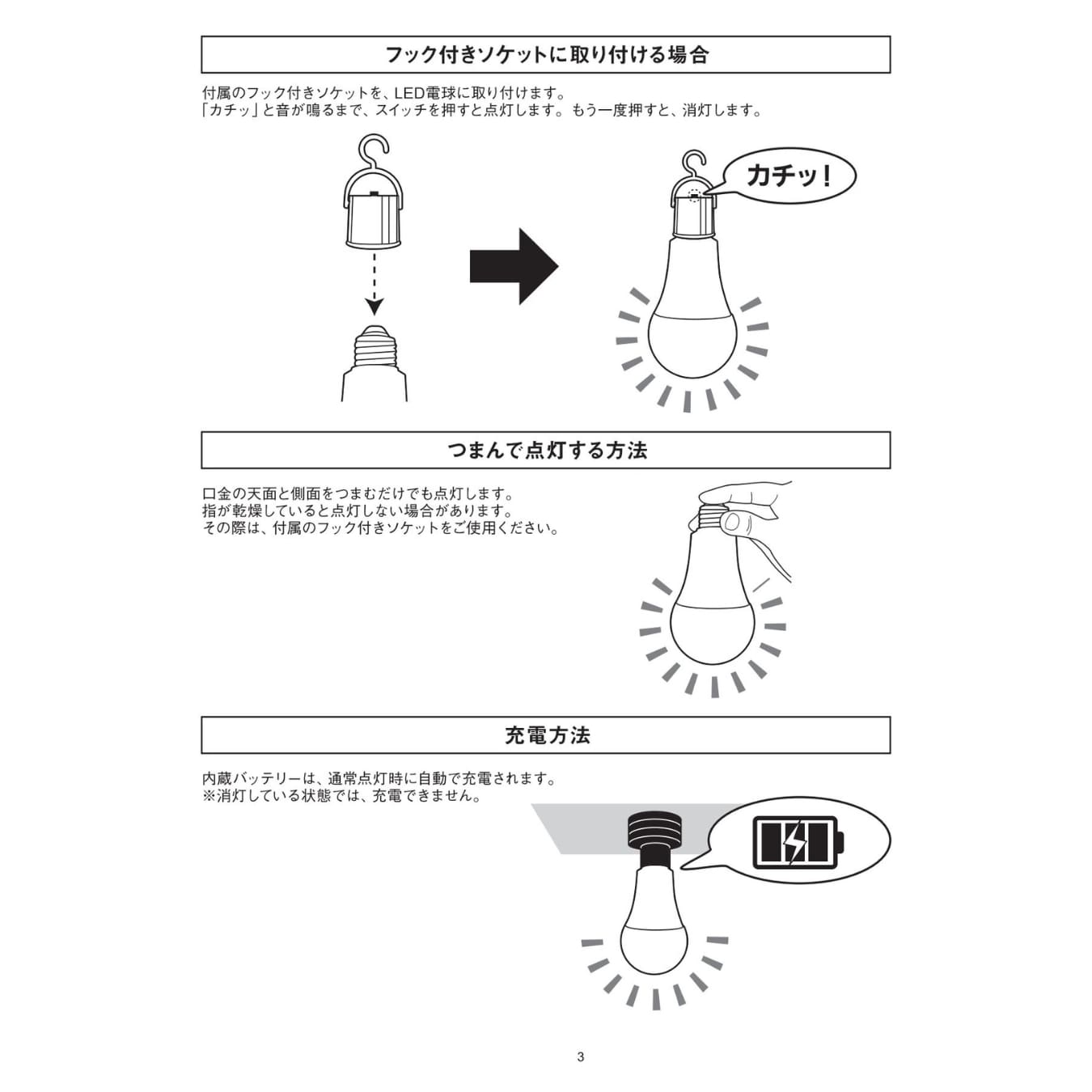 フック付きソケットに取り付ける場合

付属のフック付きソケットを、LED電球に取り付けます。
「カチッ」と音が鳴るまで、スイッチを押すと点灯します。もう一度押すと、消灯します。

カチッ！

つまんで点灯する方法

口金の天面と側面をつまむだけでも点灯します。
指が乾燥していると点灯しない場合があります。
その際は、付属のフック付きソケットをご使用ください。

充電方法

内蔵バッテリーは、通常点灯時に自動で充電されます。
※消灯している状態では、充電できません。

3