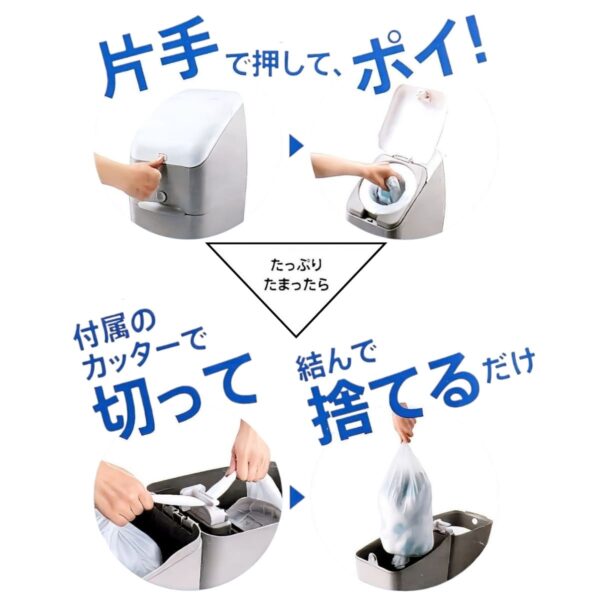 片手で押して、ポイ!

たっぷり
たまったら

付属の
カッターで
切って

結んで
捨てるだけ